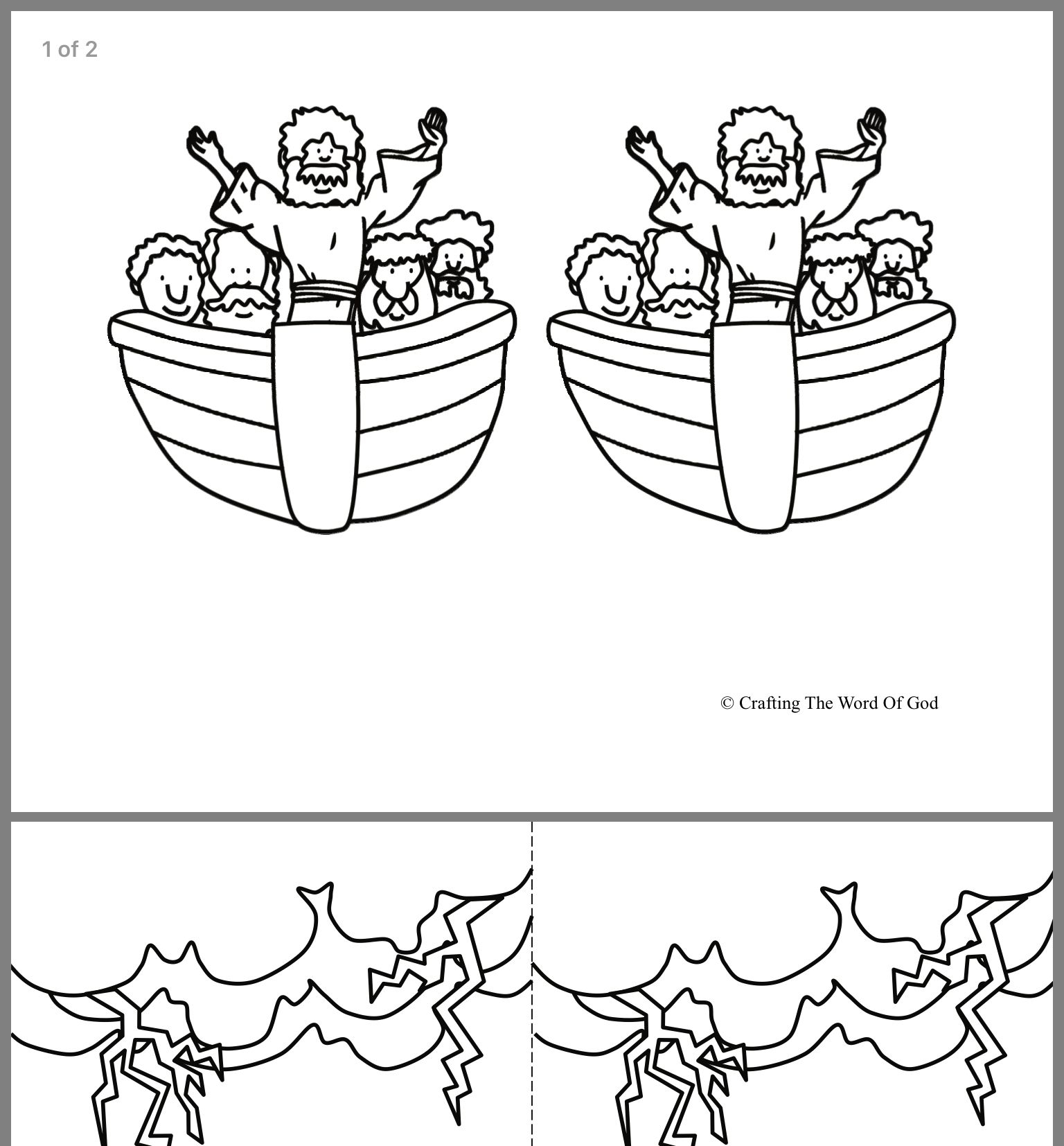 1 of 2

© Crafting The Word Of God