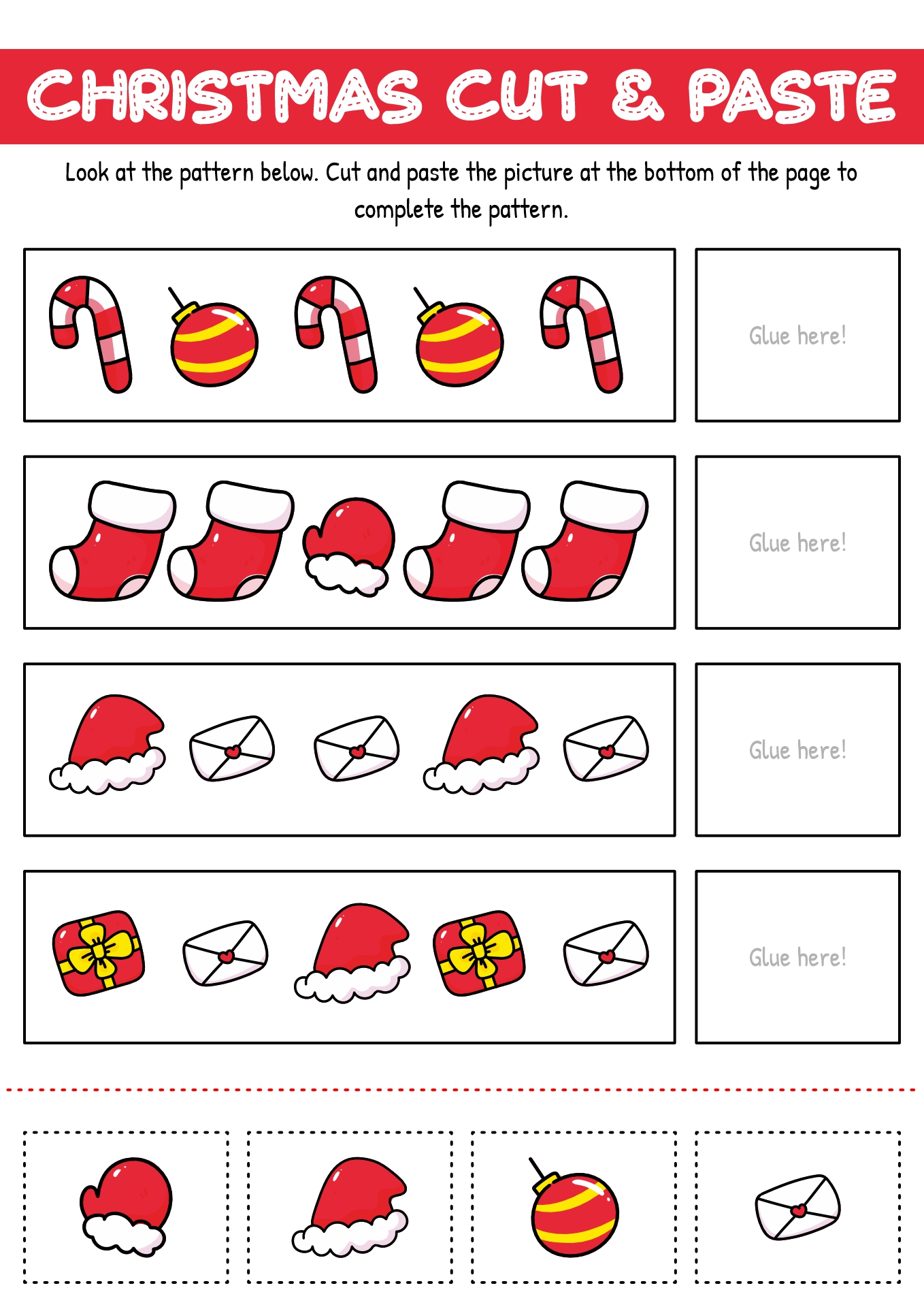 CHRISTMAS CUT & PASTE

Look at the pattern below. Cut and paste the picture at the bottom of the page to complete the pattern.

Glue here!

Glue here!

Glue here!

Glue here!