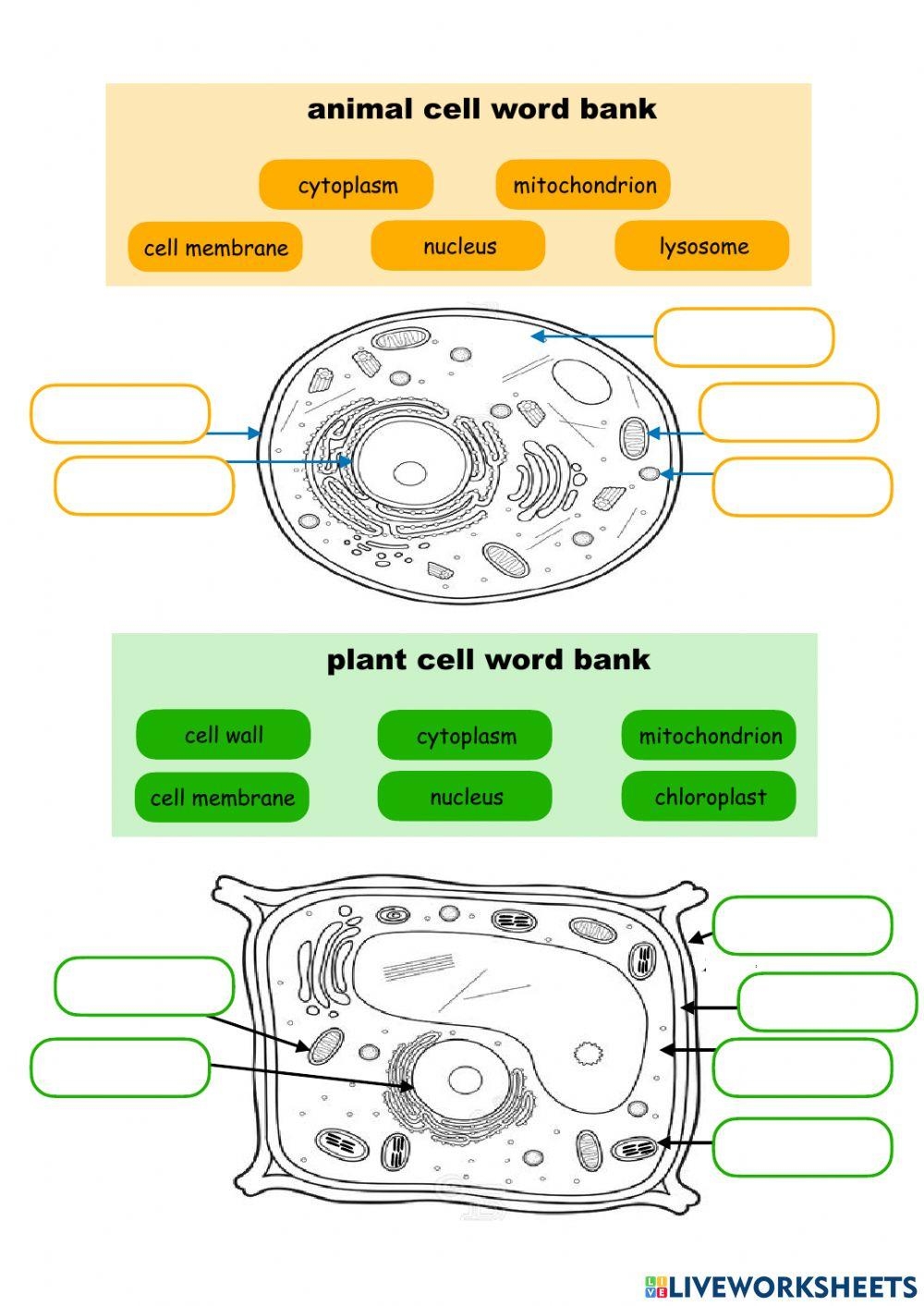 animal cell word bank

cytoplasm

mitochondrion

cell membrane

nucleus

lysosome

plant cell word bank

cell wall

cytoplasm

mitochondrion

cell membrane

nucleus

chloroplast

LIVEWORKSHEETS