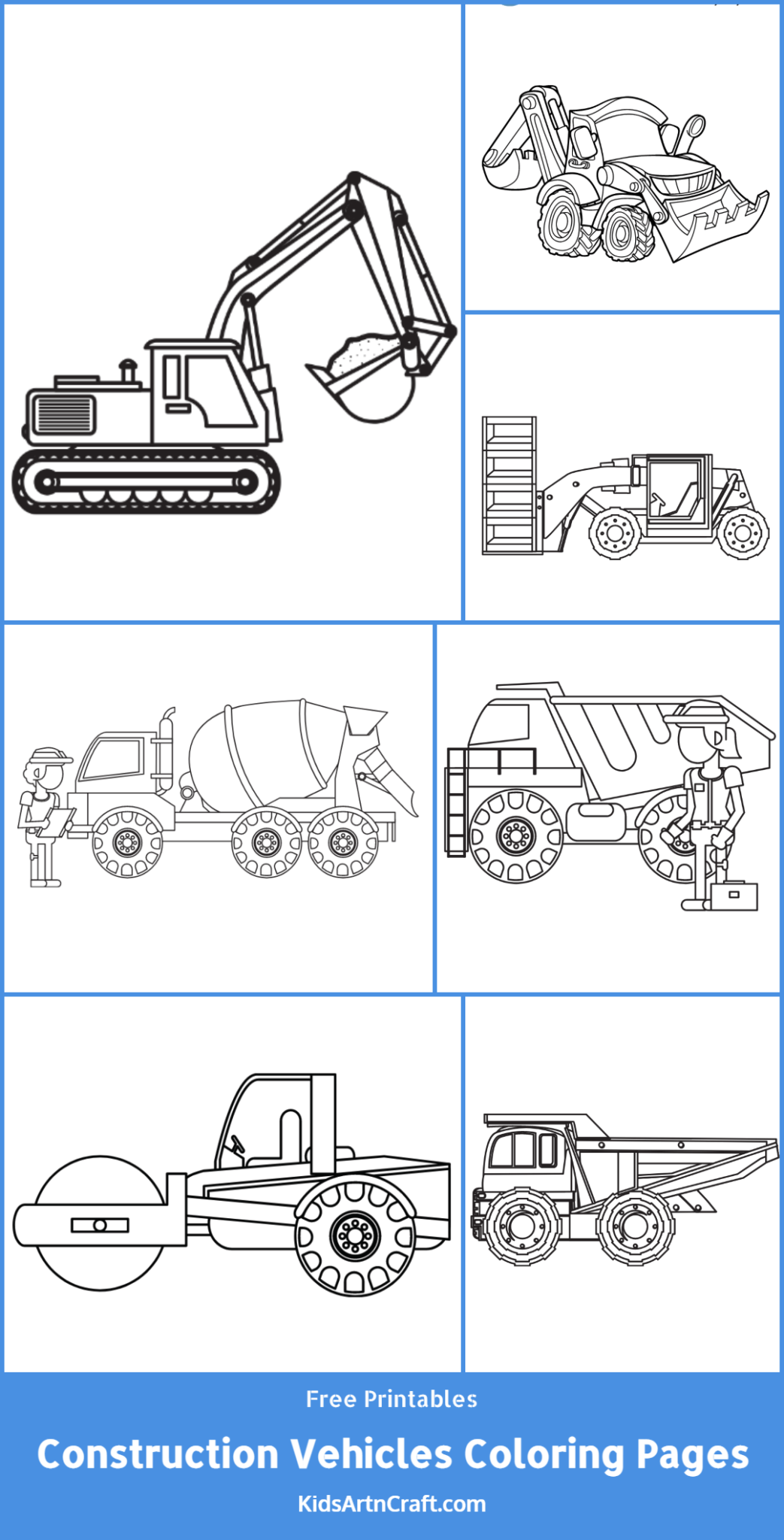 Free Printables

Construction Vehicles Coloring Pages

KidsArtnCraft.com