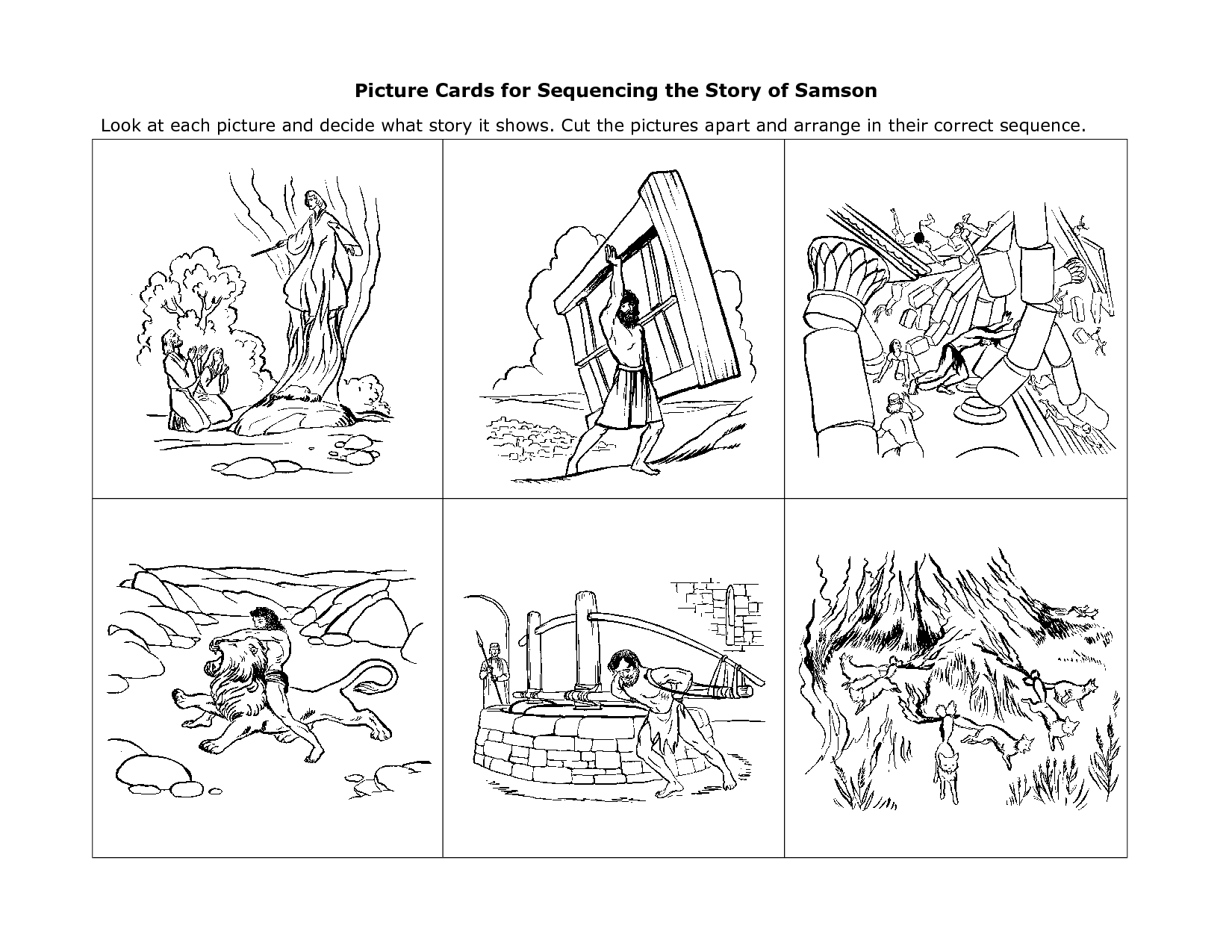 Picture Cards for Sequencing the Story of Samson

Look at each picture and decide what story it shows. Cut the pictures apart and arrange in their correct sequence.